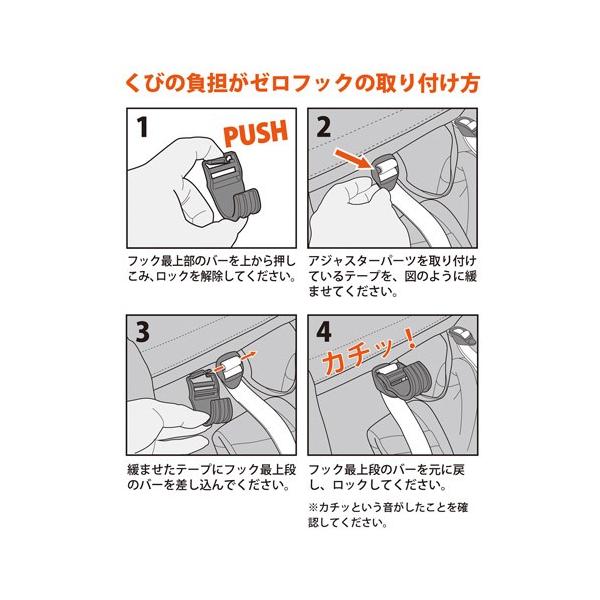 くびの負担がゼロフックの取り付け方

1

PUSH

フック最上部のバーを上から押しこみ、ロックを解除してください。

2

アジャスターパーツを取り付けているテープを、図のように緩ませてください。

3

緩ませたテープにフック最上段のバーを差し込んでください。

4

カチッ！

フック最上段のバーを元に戻し、ロックしてください。

※カチッという音がしたことを確認してください。