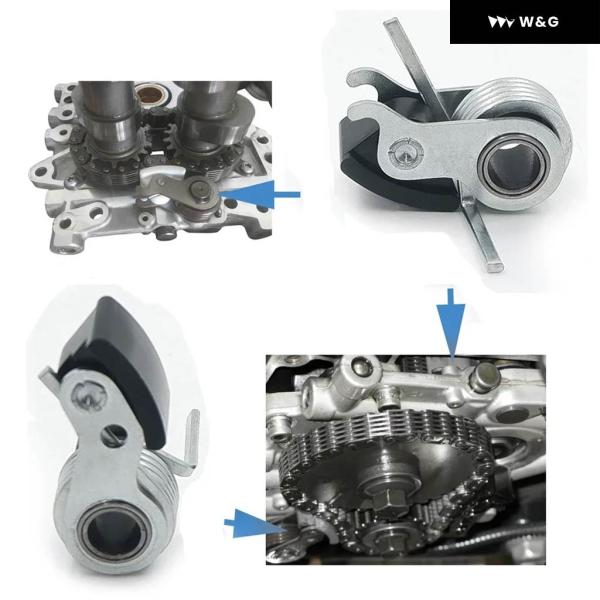 W&G