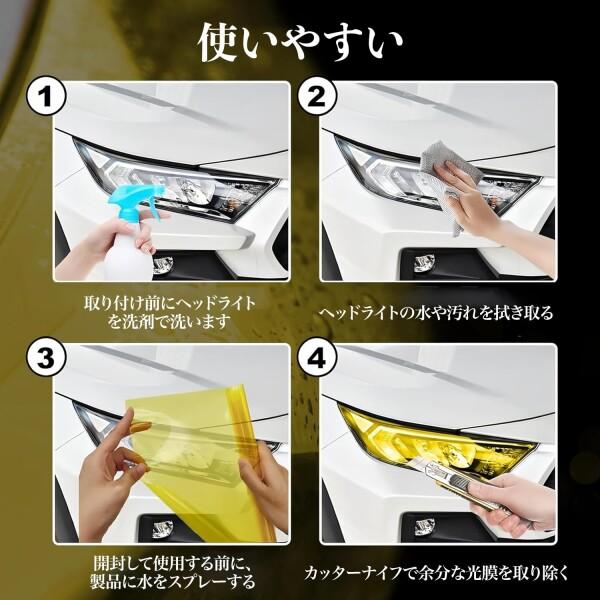 使いやすい

1

取り付け前にヘッドライトを洗剤で洗います

2

ヘッドライトの水や汚れを拭き取る

3

開封して使用する前に、製品に水をスプレーする

4

カッターナイフで余分な光膜を取り除く