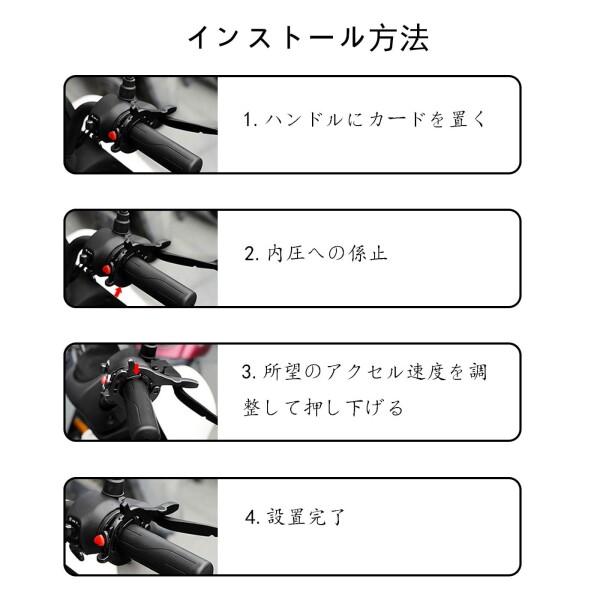 インストール方法

1. ハンドルにカードを置く

2. 内圧への係止

3. 所望のアクセル速度を調整して押し下げる

4. 設置完了