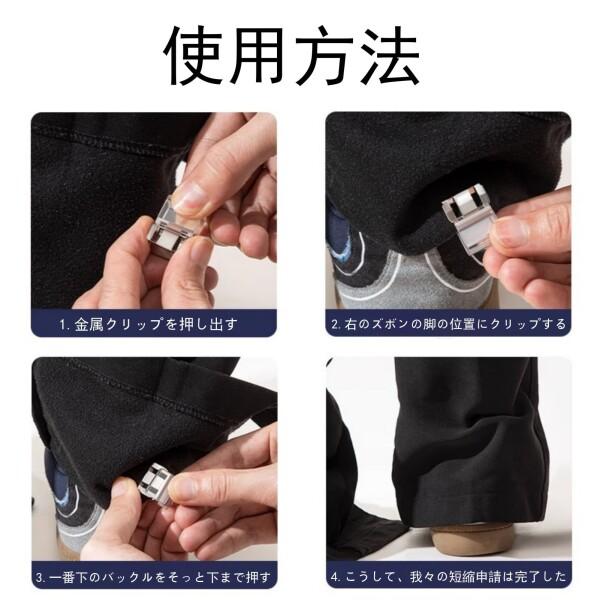 使用方法

1. 金属クリップを押し出す

2. 右のズボンの脚の位置にクリップする

3. 一番下のバックルをそっと下まで押す

4. こうして、我々の短縮申請は完了した