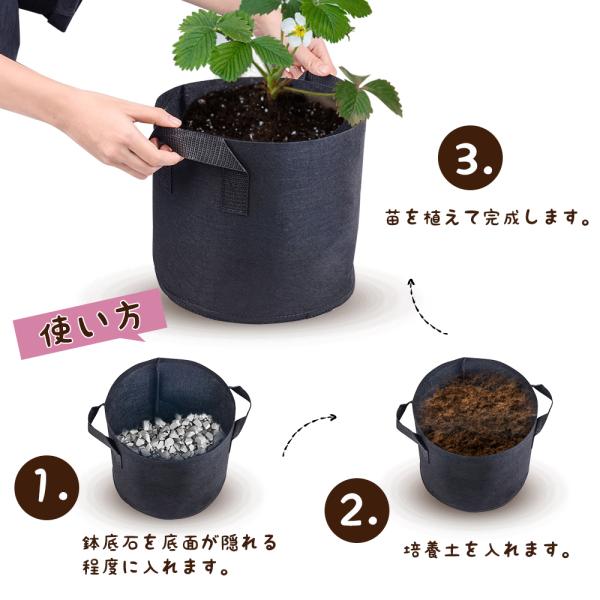 3.

苗を植えて完成します。

使い方

1.

鉢底石を底面が隠れる程度に入れます。

2.

培養土を入れます。