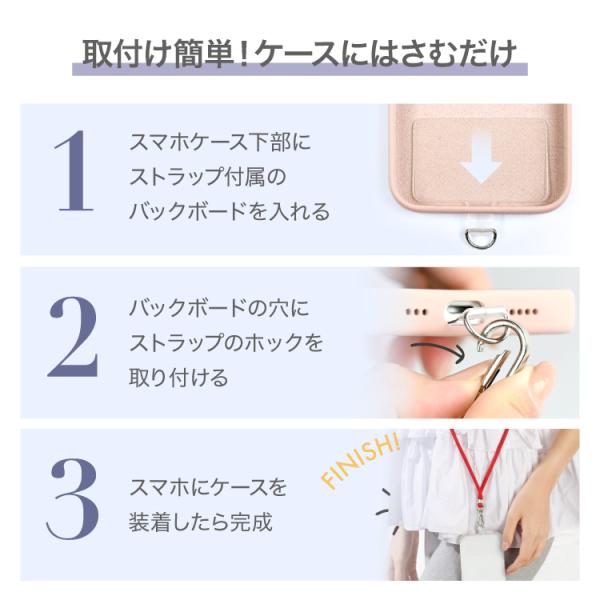 取付け簡単！ケースにはさむだけ

1
スマホケース下部に
ストラップ付属の
バックボードを入れる

2
バックボードの穴に
ストラップのホックを
取り付ける

3
スマホにケースを
装着したら完成

FINISH!