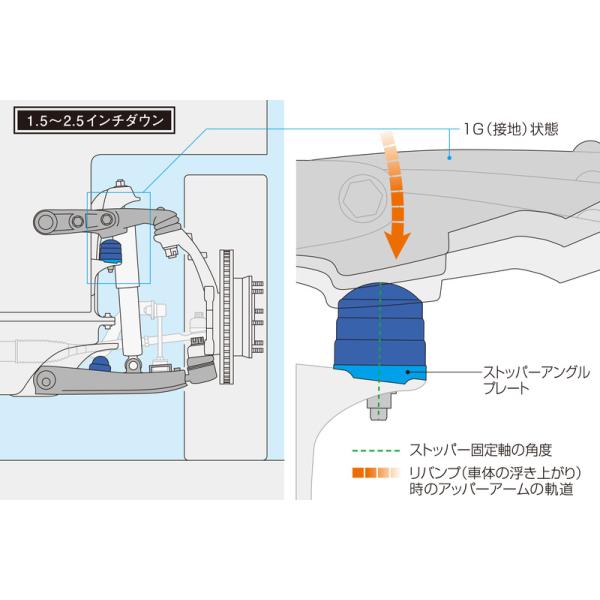 1.5〜2.5インチダウン

1G（接地）状態

ストッパーアングルプレート

ストッパー固定軸の角度

リバンプ（車体の浮き上がり）時のアッパーアームの軌道