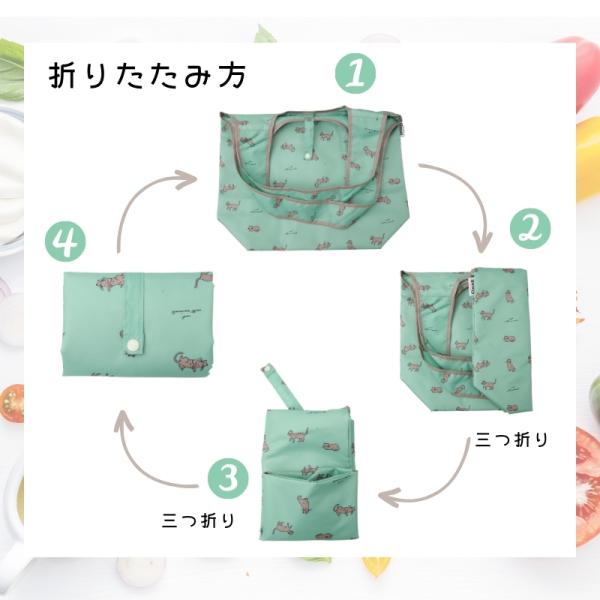 折りたたみ方

1

2

三つ折り

3

三つ折り

4