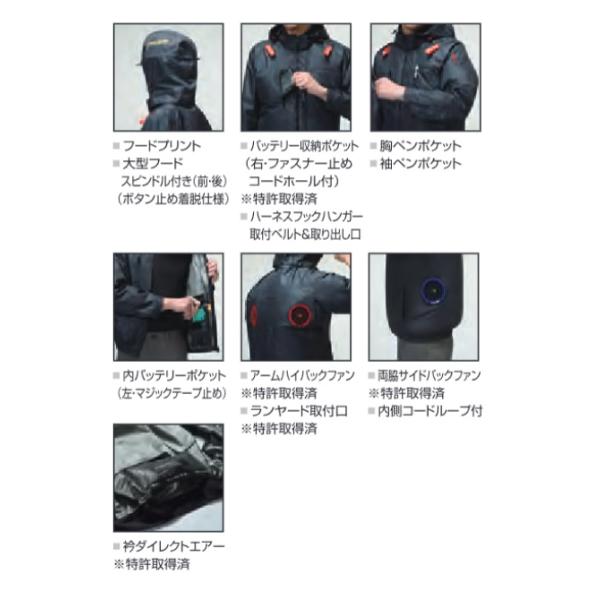 ■ フードプリント
■ 大型フード
スピンドル付き(前・後)
(ボタン止め着脱仕様)

■ バッテリー収納ポケット
(右・ファスナー止め
コードホール付)
※特許取得済
■ ハーネスフックハンガー
取付ベルト&取り出し口

■ 胸ペンポケット
■ 袖ペンポケット

■ 内バッテリーポケット
(左・マジックテープ止め)

■ アームハイバックファン
※特許取得済
■ ランヤード取付口
※特許取得済

■ 両脇サイドバックファン
※特許取得済
■ 内側コードループ付

■ 衿ダイレクトエアー
※特許取得済