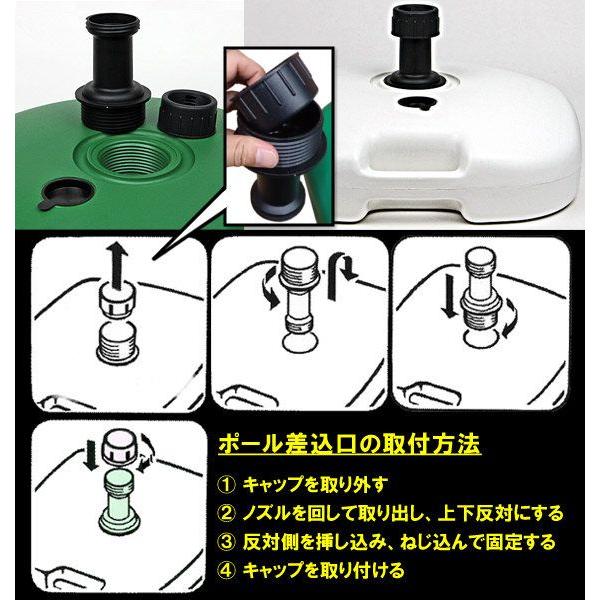 ポール差込口の取付方法

① キャップを取り外す
② ノズルを回して取り出し、上下反対にする
③ 反対側を挿し込み、ねじ込んで固定する
④ キャップを取り付ける