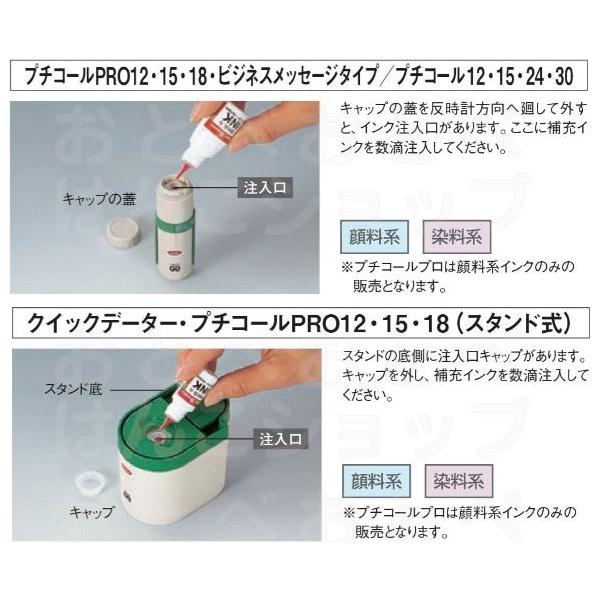 プチコールPRO12・15・18・ビジネスメッセージタイプ／プチコール12・15・24・30

キャップの蓋

注入口

キャップの蓋を反時計方向へ廻して外すと、インク注入口があります。ここに補充インクを数滴注入してください。

顔料系　染料系

※プチコールプロは顔料系インクのみの販売となります。

クイックデーター・プチコールPRO12・15・18（スタンド式）

スタンド底

注入口

キャップ

スタンドの底側に注入口キャップがあります。キャップを外し、補充インクを数滴注入してください。

顔料系　染料系

※プチコールプロは顔料系インクのみの販売となります。