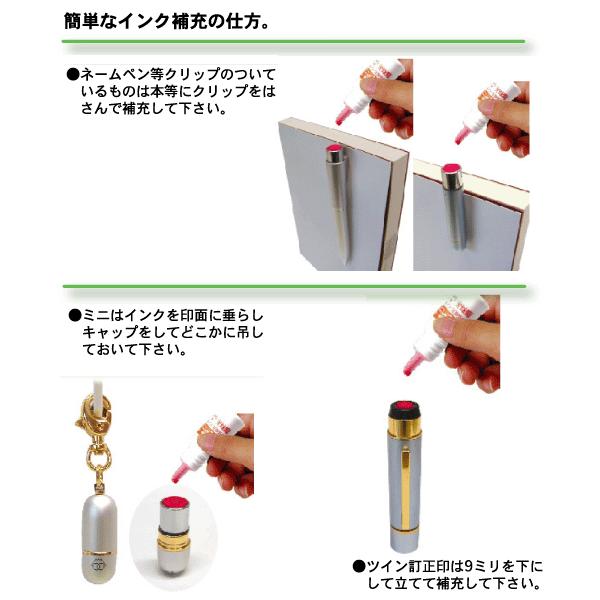 簡単なインク補充の仕方。

●ネームペン等クリップのついているものは本等にクリップをはさんで補充して下さい。

●ミニはインクを印面に垂らしキャップをしてどこかに吊しておいて下さい。

●ツイン訂正印は9ミリを下にして立てて補充して下さい。