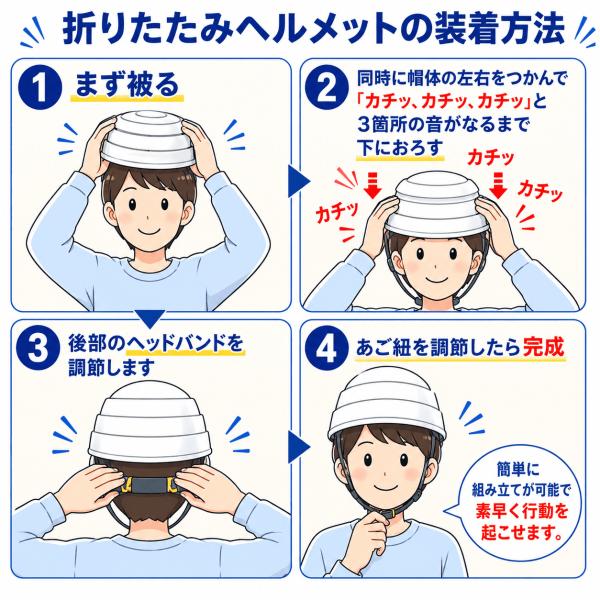 折りたたみヘルメットの装着方法

1 まず被る

2 同時に帽体の左右をつかんで「カチッ、カチッ、カチッ」と3箇所の音がなるまで下におろす

カチッ
カチッ
カチッ

3 後部のヘッドバンドを調節します

4 あご紐を調節したら完成

簡単に組み立てが可能で素早く行動を起こせます。