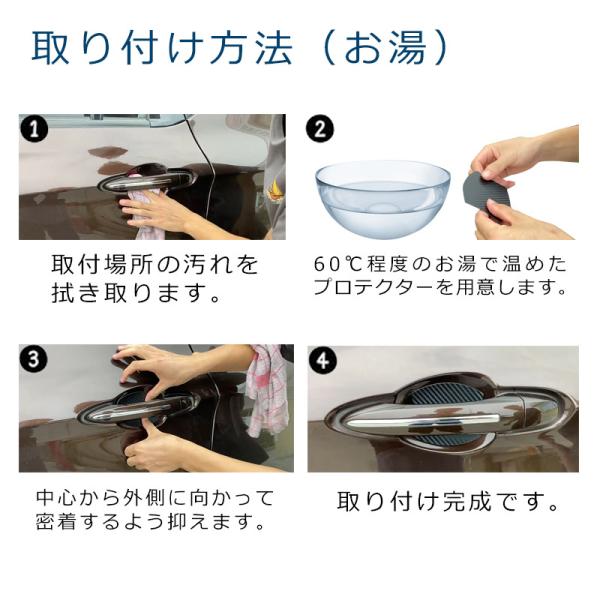 取り付け方法（お湯）

1

取付場所の汚れを拭き取ります。

2

60℃程度のお湯で温めたプロテクターを用意します。

3

中心から外側に向かって密着するよう抑えます。

4

取り付け完成です。