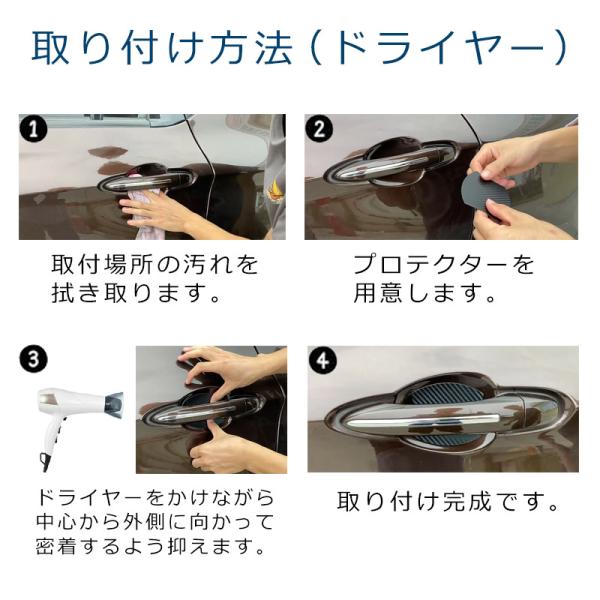 取り付け方法（ドライヤー）

1

取付場所の汚れを拭き取ります。

2

プロテクターを用意します。

3

ドライヤーをかけながら中心から外側に向かって密着するよう抑えます。

4

取り付け完成です。