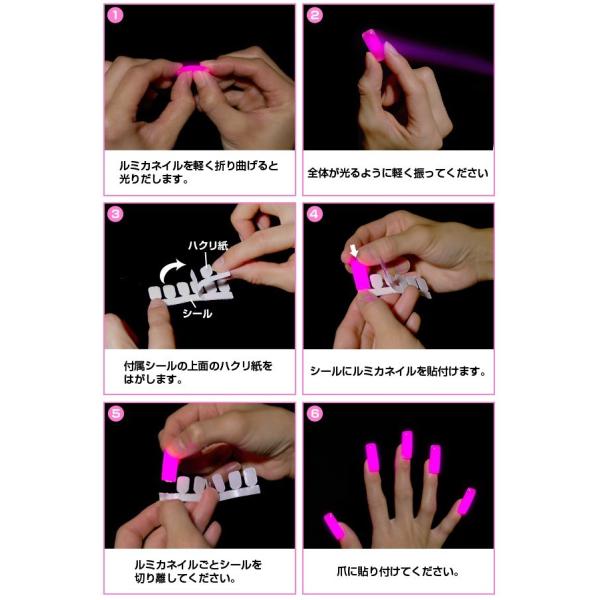 1

ルミカネイルを軽く折り曲げると光りだします。

2

全体が光るように軽く振ってください

3

ハクリ紙

シール

付属シールの上面のハクリ紙をはがします。

4

シールにルミカネイルを貼付けます。

5

ルミカネイルごとシールを切り離してください。

6

爪に貼り付けてください。