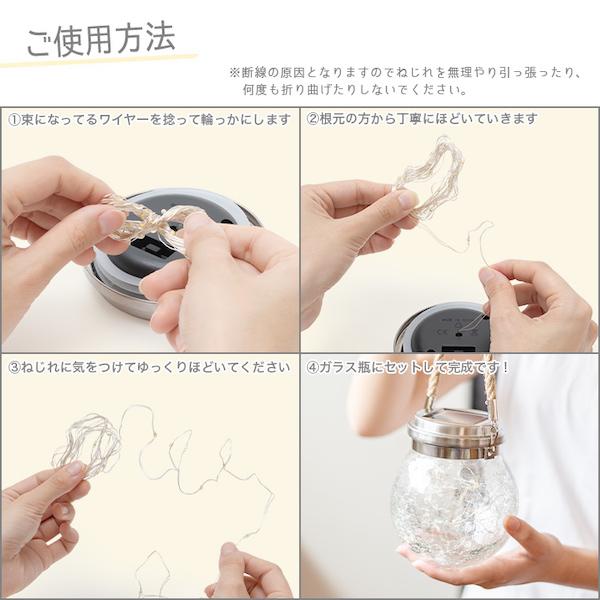 ご使用方法

※断線の原因となりますのでねじれを無理やり引っ張ったり、何度も折り曲げたりしないでください。

①束になってるワイヤーを捻って輪っかにします

②根元の方から丁寧にほどいていきます

③ねじれに気をつけてゆっくりほどいてください

④ガラス瓶にセットして完成です！