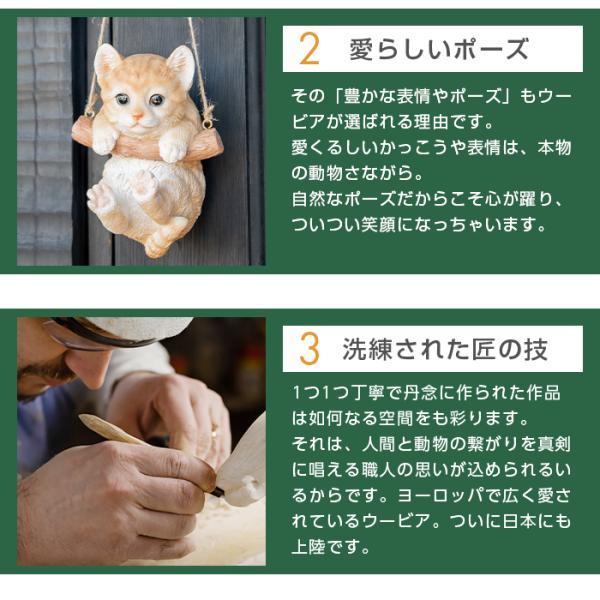 2 愛らしいポーズ

その「豊かな表情やポーズ」もウービアが選ばれる理由です。
愛くるしいかっこうや表情は、本物の動物さながら。
自然なポーズだからこそ心が躍り、ついつい笑顔になっちゃいます。

3 洗練された匠の技

1つ1つ丁寧で丹念に作られた作品は如何なる空間をも彩ります。
それは、人間と動物の繋がりを真剣に唱える職人の思いが込められるいるからです。ヨーロッパで広く愛されているウービア。ついに日本にも上陸です。