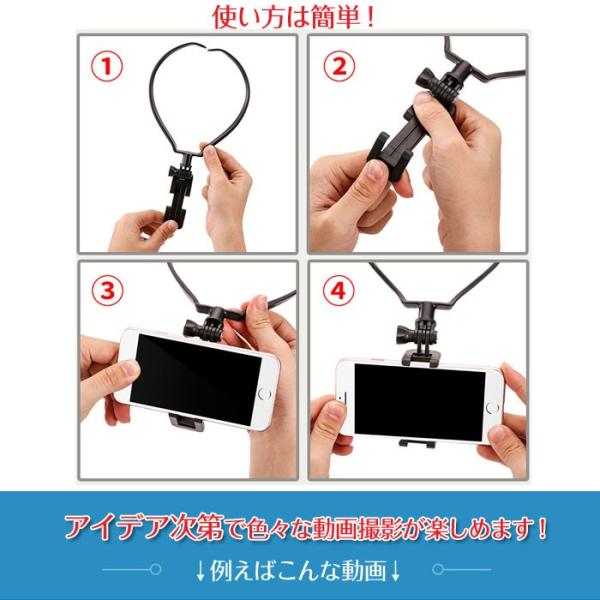 使い方は簡単！

①

②

③

④

アイデア次第で色々な動画撮影が楽しめます！

↓例えばこんな動画↓