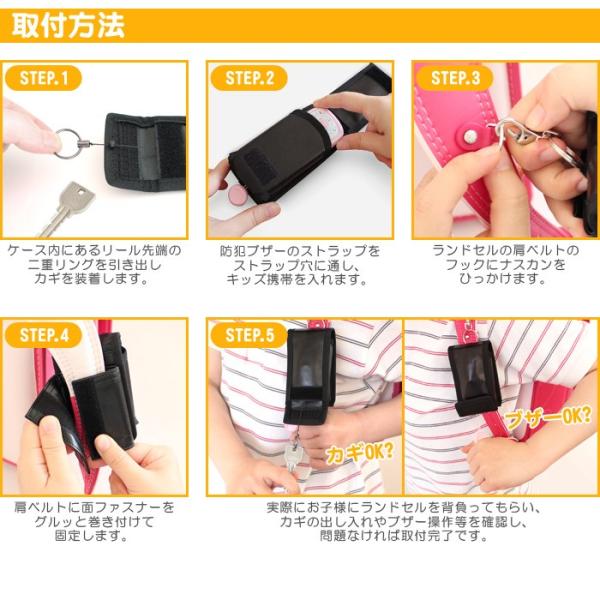 取付方法

STEP.1

ケース内にあるリール先端の二重リングを引き出しカギを装着します。

STEP.2

防犯ブザーのストラップをストラップ穴に通し、キッズ携帯を入れます。

STEP.3

ランドセルの肩ベルトのフックにナスカンをひっかけます。

STEP.4

肩ベルトに面ファスナーをグルッと巻き付けて固定します。

STEP.5

カギOK?

ブザーOK?

実際にお子様にランドセルを背負ってもらい、カギの出し入れやブザー操作等を確認し、問題なければ取付完了です。