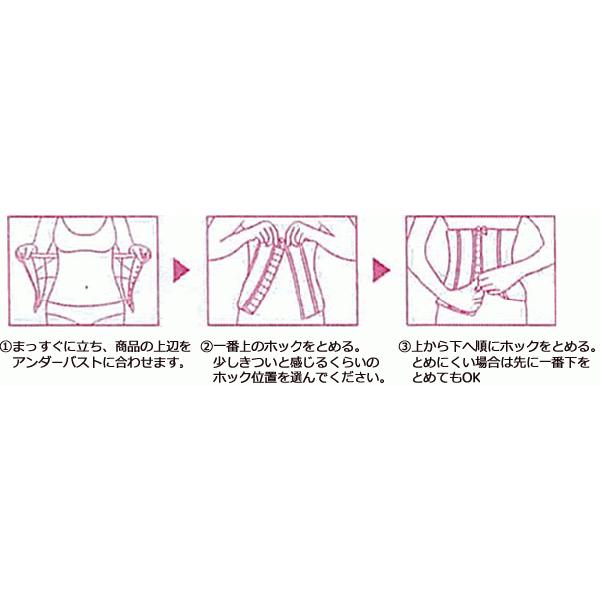 ①まっすぐに立ち、商品の上辺をアンダーバストに合わせます。

②一番上のホックをとめる。少しきついと感じるくらいのホック位置を選んでください。

③上から下へ順にホックをとめる。とめにくい場合は先に一番下をとめてもOK