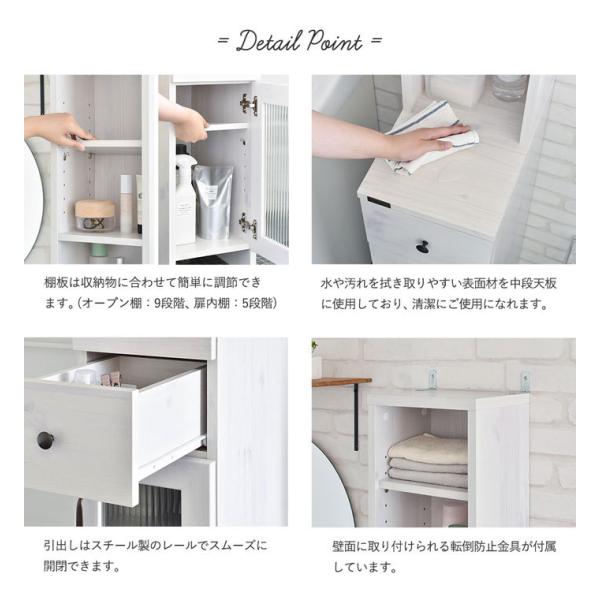 = Detail Point =

棚板は収納物に合わせて簡単に調節できます。(オープン棚：9段階、扉内棚：5段階)

水や汚れを拭き取りやすい表面材を中段天板に使用しており、清潔にご使用になれます。

引出しはスチール製のレールでスムーズに開閉できます。

壁面に取り付けられる転倒防止金具が付属しています。