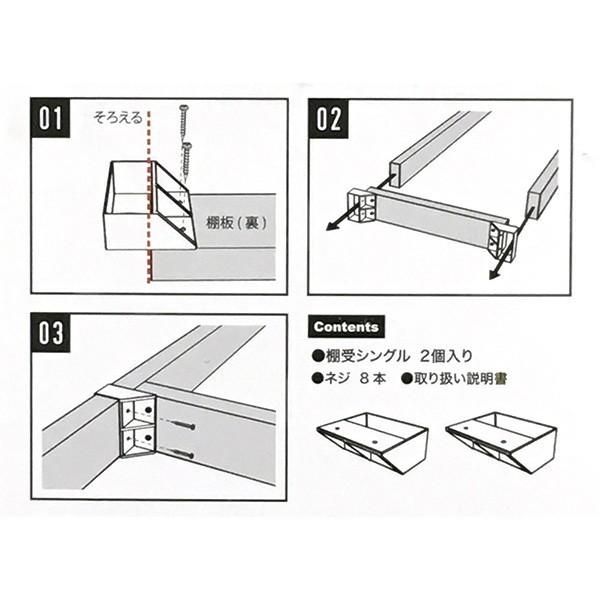 01

そろえる

棚板(裏)

02

03

Contents

●棚受シングル 2個入り

●ネジ 8本 ●取り扱い説明書