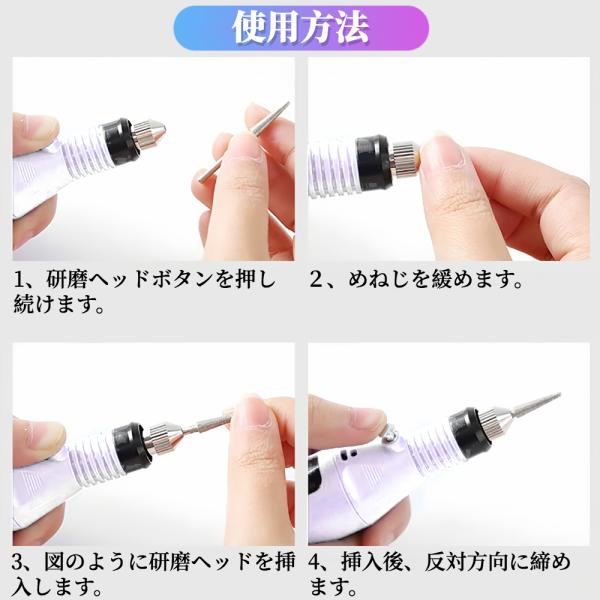 使用方法

1、研磨ヘッドボタンを押し続けます。

2、めねじを緩めます。

3、図のように研磨ヘッドを挿入します。

4、挿入後、反対方向に締めます。