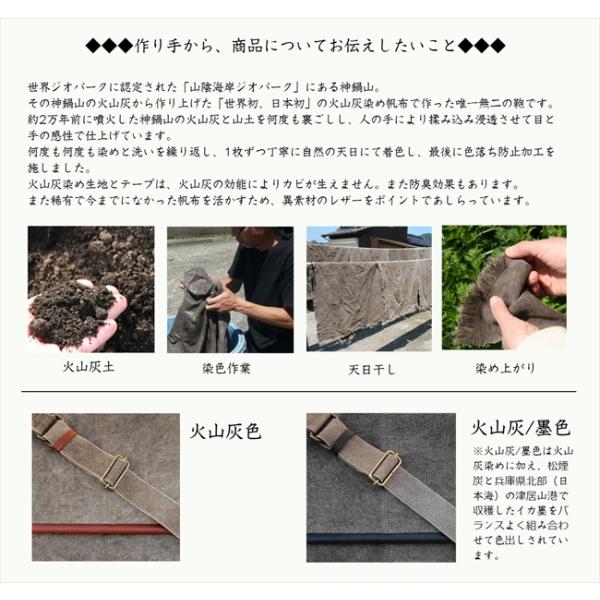 ◆◆◆作り手から、商品についてお伝えしたいこと◆◆◆

世界ジオパークに認定された「山陰海岸ジオパーク」にある神鍋山。
その神鍋山の火山灰から作り上げた「世界初、日本初」の火山灰染め帆布で作った唯一無二の鞄です。
約2万年前に噴火した神鍋山の火山灰と山土を何度も裏ごしし、人の手により揉み込み浸透させて目と手の感性で仕上げています。
何度も何度も染めと洗いを繰り返し、1枚ずつ丁寧に自然の天日にて着色し、最後に色落ち防止加工を施しました。
火山灰染め生地とテープは、火山灰の効能によりカビが生えません。また防臭効果もあります。
また稀有で今までになかった帆布を活かすため、異素材のレザーをポイントであしらっています。

火山灰土

染色作業

天日干し

染め上がり

火山灰色

火山灰/墨色

※火山灰/墨色は火山灰染めに加え、松煙炭と兵庫県北部（日本海）の津居山港で収穫したイカ墨をバランスよく組み合わせて色出しされています。