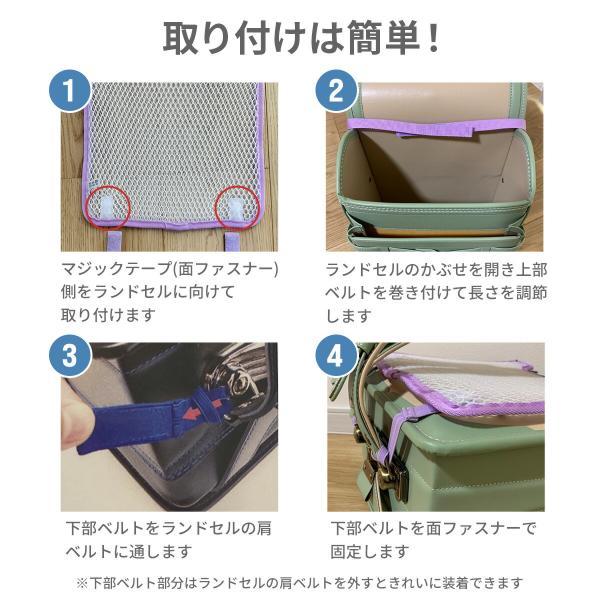 取り付けは簡単！

1

マジックテープ(面ファスナー)側をランドセルに向けて取り付けます

2

ランドセルのかぶせを開き上部ベルトを巻き付けて長さを調節します

3

下部ベルトをランドセルの肩ベルトに通します

4

下部ベルトを面ファスナーで固定します

※下部ベルト部分はランドセルの肩ベルトを外すときれいに装着できます