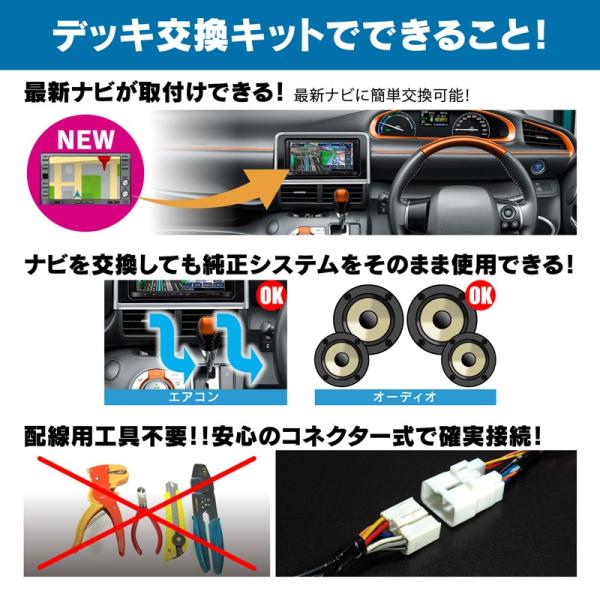 デッキ交換キットでできること!

最新ナビが取付けできる! 最新ナビに簡単交換可能!

NEW

ナビを交換しても純正システムをそのまま使用できる!

OK

エアコン

OK

オーディオ

配線用工具不要!!安心のコネクター式で確実接続!