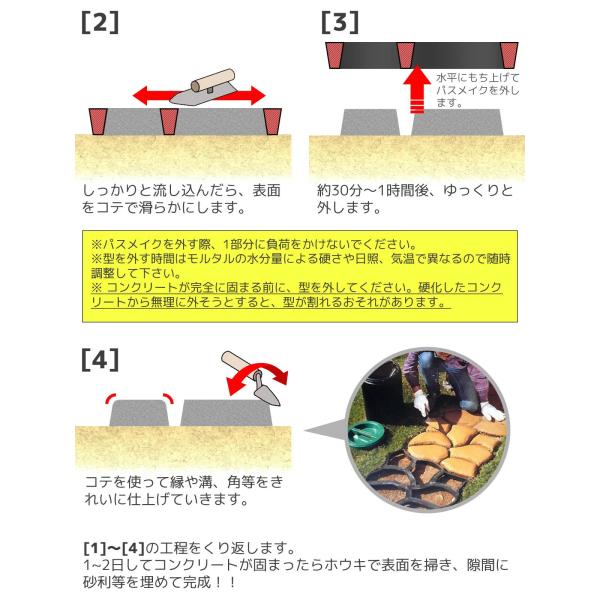 [2]

しっかりと流し込んだら、表面をコテで滑らかにします。

[3]

水平にもち上げてパスメイクを外します。

約30分～1時間後、ゆっくりと外します。

※パスメイクを外す際、1部分に負荷をかけないでください。
※型を外す時間はモルタルの水分量による硬さや日照、気温で異なるので随時調整して下さい。
※ コンクリートが完全に固まる前に、型を外してください。硬化したコンクリートから無理に外そうとすると、型が割れるおそれがあります。

[4]

コテを使って縁や溝、角等をきれいに仕上げていきます。

[1]～[4]の工程をくり返します。
1~2日してコンクリートが固まったらホウキで表面を掃き、隙間に砂利等を埋めて完成！！