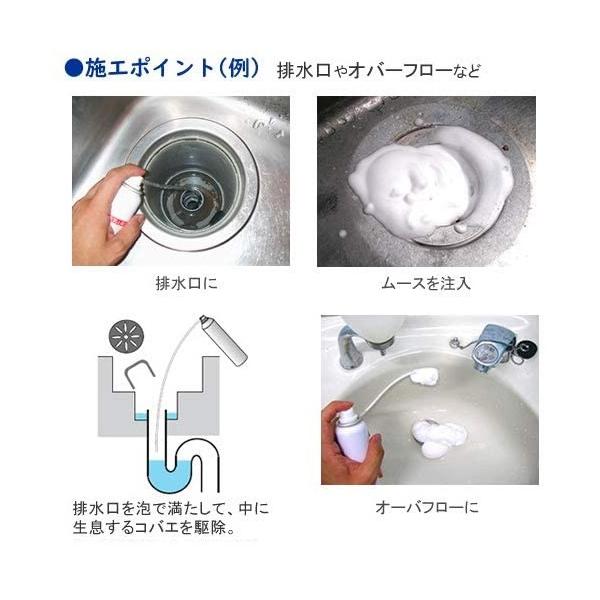 ●施工ポイント（例） 排水口やオバーフローなど

排水口に

ムースを注入

排水口を泡で満たして、中に生息するコバエを駆除。

オーバフローに