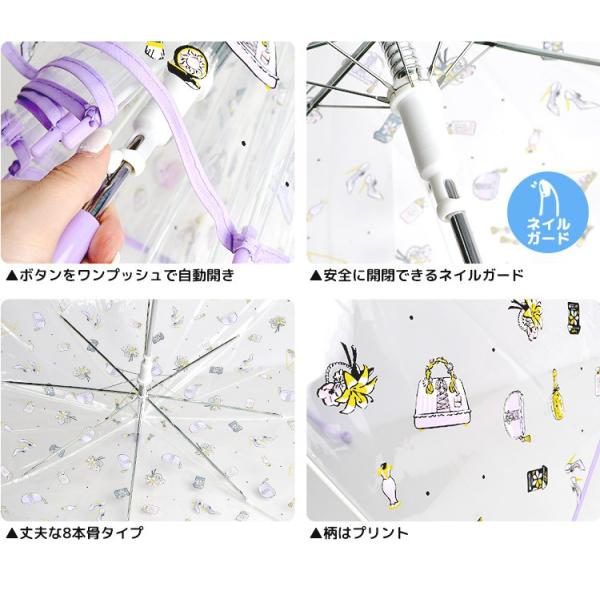 ▲ボタンをワンプッシュで自動開き

ネイルガード

▲安全に開閉できるネイルガード

▲丈夫な8本骨タイプ

▲柄はプリント