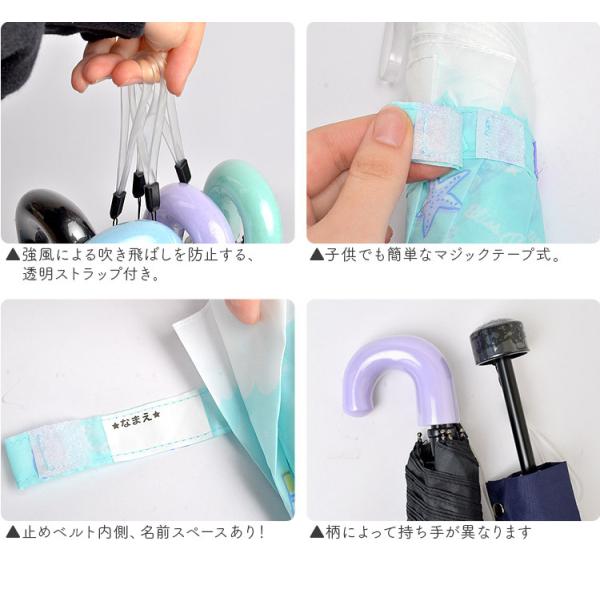 ▲強風による吹き飛ばしを防止する、透明ストラップ付き。

▲子供でも簡単なマジックテープ式。

★なまえ★

▲止めベルト内側、名前スペースあり！

▲柄によって持ち手が異なります