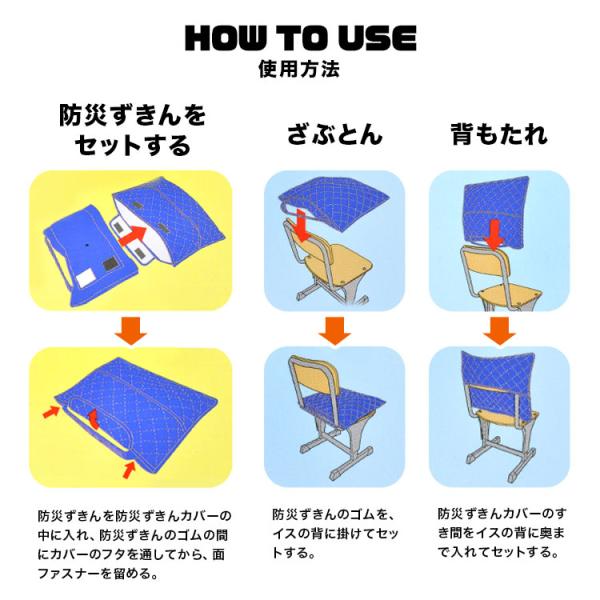 HOW TO USE
使用方法

防災ずきんをセットする

防災ずきんを防災ずきんカバーの中に入れ、防災ずきんのゴムの間にカバーのフタを通してから、面ファスナーを留める。

ざぶとん

防災ずきんのゴムを、イスの背に掛けてセットする。

背もたれ

防災ずきんカバーのすき間をイスの背に奥まで入れてセットする。