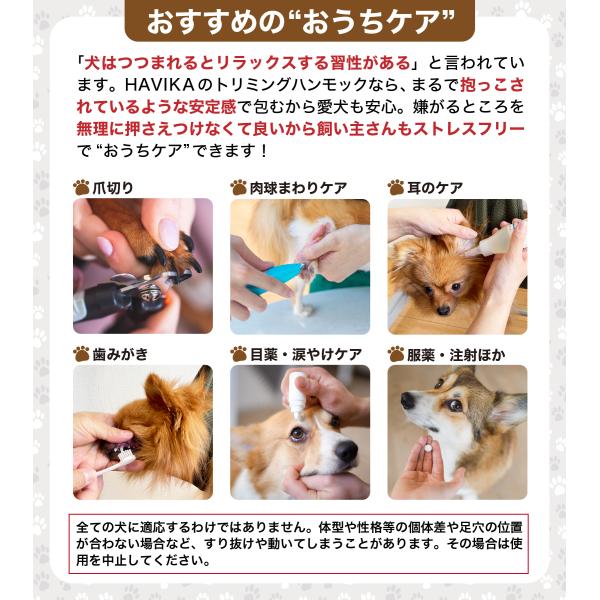 おすすめの“おうちケア”

「犬はつつまれるとリラックスする習性がある」と言われています。HAVIKAのトリミングハンモックなら、まるで抱っこされているような安定感で包むから愛犬も安心。嫌がるところを無理に押さえつけなくて良いから飼い主さんもストレスフリーで“おうちケア”できます！

爪切り

肉球まわりケア

耳のケア

歯みがき

目薬・涙やけケア

服薬・注射ほか

全ての犬に適応するわけではありません。体型や性格等の個体差や足穴の位置が合わない場合など、すり抜けや動いてしまうことがあります。その場合は使用を中止してください。