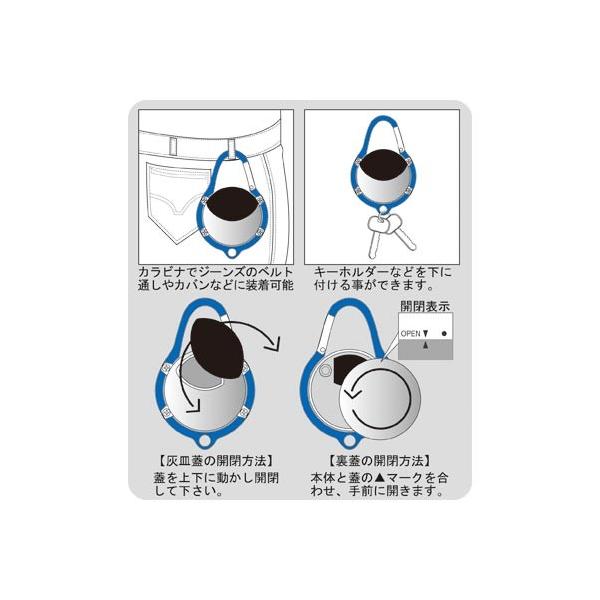 カラビナでジーンズのベルト通しやカバンなどに装着可能

キーホルダーなどを下に付ける事ができます。

開閉表示

OPEN ▼ ●

▲

【灰皿蓋の開閉方法】
蓋を上下に動かし開閉して下さい。

【裏蓋の開閉方法】
本体と蓋の▲マークを合わせ、手前に開きます。