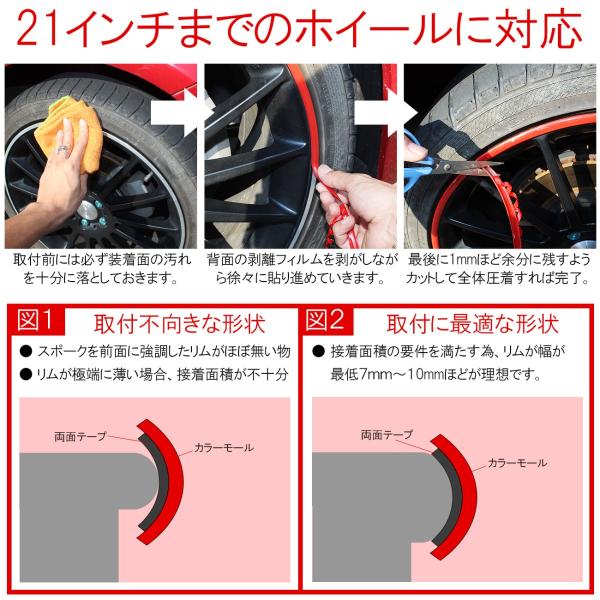 21インチまでのホイールに対応

取付前には必ず装着面の汚れを十分に落としておきます。

背面の剥離フィルムを剥がしながら徐々に貼り進めていきます。

最後に1mmほど余分に残すようカットして全体圧着すれば完了。

図1 取付不向きな形状

● スポークを前面に強調したリムがほぼ無い物
● リムが極端に薄い場合、接着面積が不十分

両面テープ
カラーモール

図2 取付に最適な形状

● 接着面積の要件を満たす為、リムが幅が最低7mm～10mmほどが理想です。

両面テープ
カラーモール