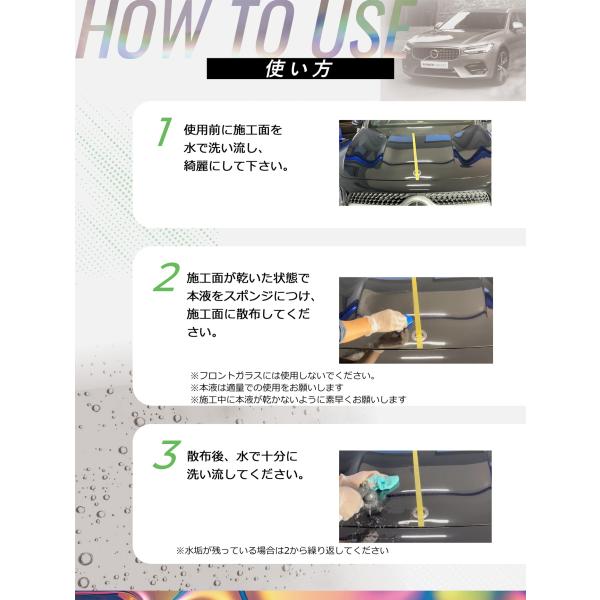 HOW TO USE
使い方

1
使用前に施工面を水で洗い流し、綺麗にして下さい。

2
施工面が乾いた状態で本液をスポンジにつけ、施工面に散布してください。

※フロントガラスには使用しないでください。
※本液は適量での使用をお願いします
※施工中に本液が乾かないように素早くお願いします

3
散布後、水で十分に洗い流してください。

※水垢が残っている場合は2から繰り返してください