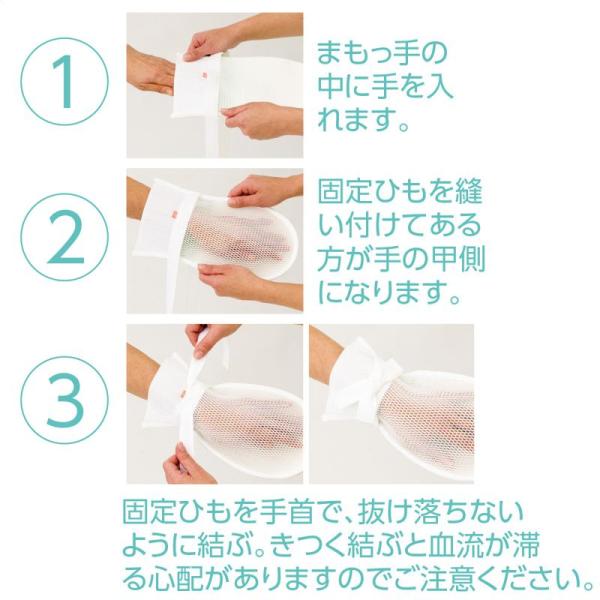 1

まもっ手の中に手を入れます。

2

固定ひもを縫い付けてある方が手の甲側になります。

3

固定ひもを手首で、抜け落ちないように結ぶ。きつく結ぶと血流が滞る心配がありますのでご注意ください。