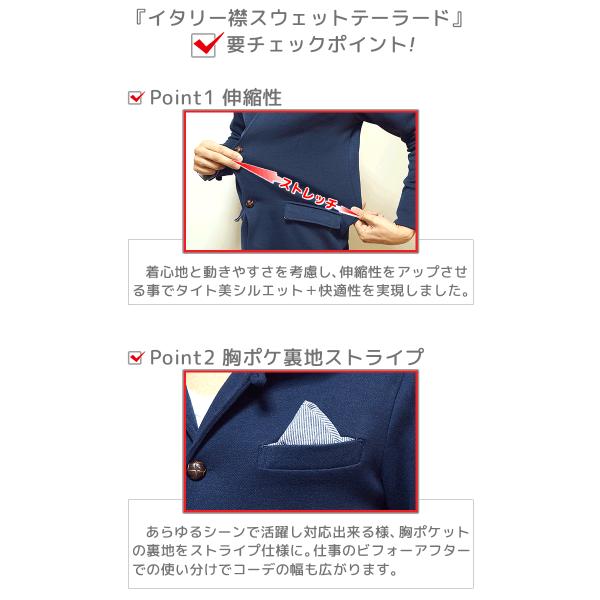 『イタリー襟スウェットテーラード』
要チェックポイント!

Point1 伸縮性

ストレッチ

着心地と動きやすさを考慮し、伸縮性をアップさせる事でタイト美シルエット＋快適性を実現しました。

Point2 胸ポケ裏地ストライプ

あらゆるシーンで活躍し対応出来る様、胸ポケットの裏地をストライプ仕様に。仕事のビフォーアフターでの使い分けでコーデの幅も広がります。