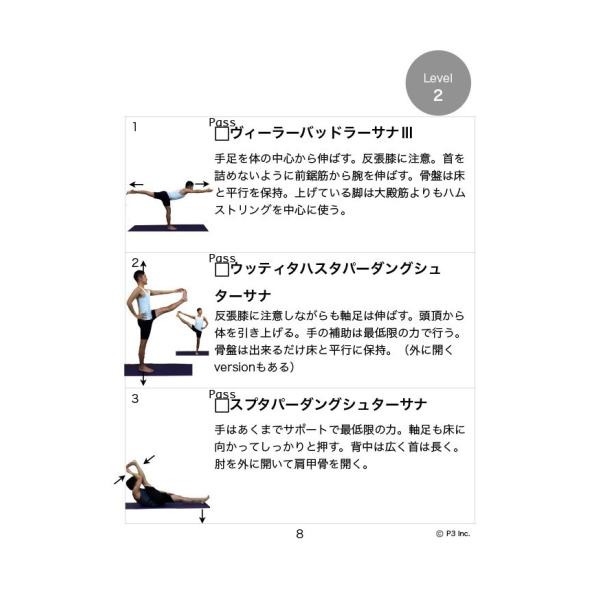 Level
2

1

Pass
□ヴィーラーバッドラーサナIII

手足を体の中心から伸ばす。反張膝に注意。首を詰めないように前鋸筋から腕を伸ばす。骨盤は床と平行を保持。上げている脚は大殿筋よりもハムストリングを中心に使う。

2

Pass
□ウッティタハスタパーダングシュターサナ

反張膝に注意しながらも軸足は伸ばす。頭頂から体を引き上げる。手の補助は最低限の力で行う。骨盤は出来るだけ床と平行に保持。（外に開くversionもある）

3

Pass
□スプタパーダングシュターサナ

手はあくまでサポートで最低限の力。軸足も床に向かってしっかりと押す。背中は広く首は長く。肘を外に開いて肩甲骨を開く。

8

© P3 Inc.