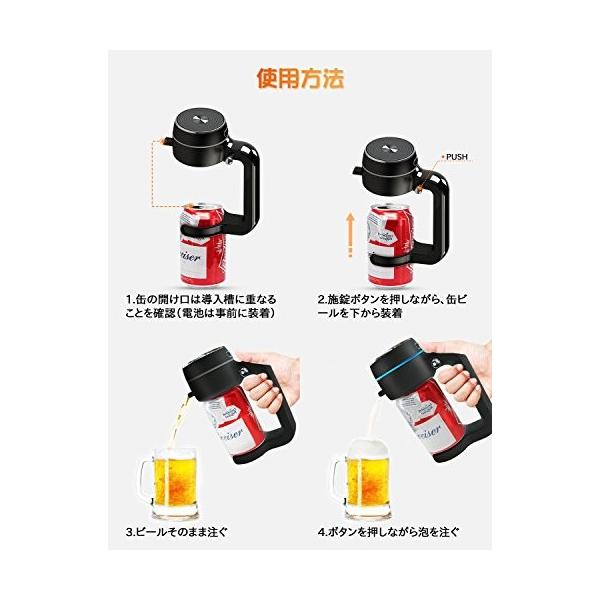 使用方法

PUSH

1.缶の開け口は導入槽に重なることを確認(電池は事前に装着)

2.施錠ボタンを押しながら、缶ビールを下から装着

3.ビールそのまま注ぐ

4.ボタンを押しながら泡を注ぐ