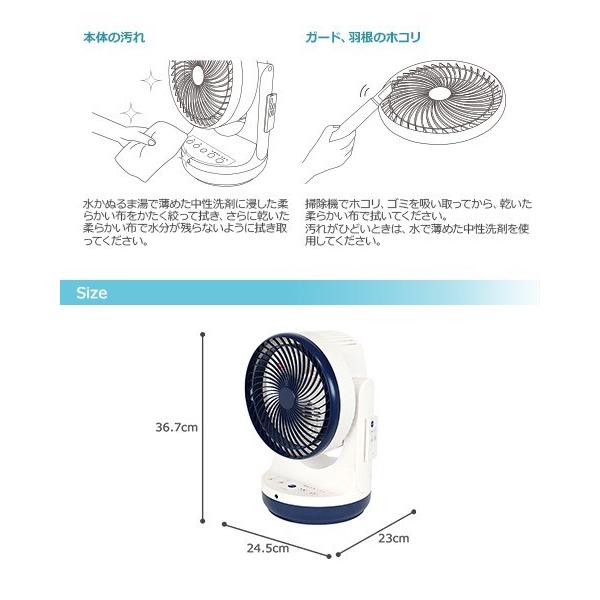 本体の汚れ

水かぬるま湯で薄めた中性洗剤に浸した柔らかい布をかたく絞って拭き、さらに乾いた柔らかい布で水分が残らないように拭き取ってください。

ガード、羽根のホコリ

掃除機でホコリ、ゴミを吸い取ってから、乾いた柔らかい布で拭いてください。
汚れがひどいときは、水で薄めた中性洗剤を使用してください。

Size

36.7cm

24.5cm

23cm