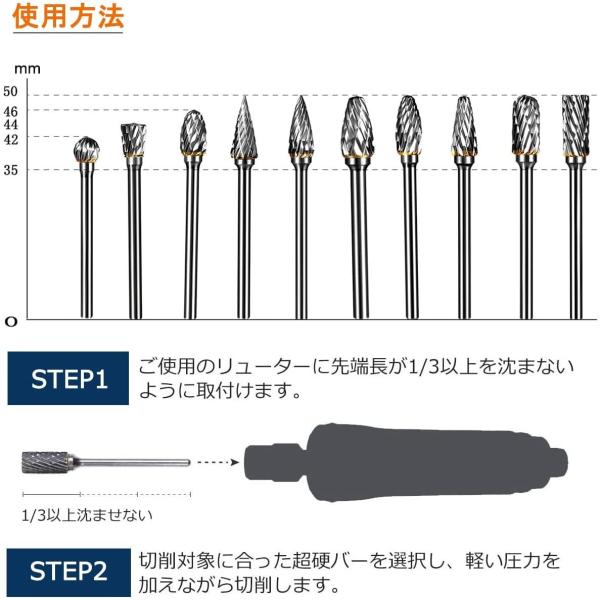 使用方法

mm
50
46
44
42
35
O

STEP1

ご使用のリューターに先端長が1/3以上を沈まないように取付けます。

1/3以上沈ませない

STEP2

切削対象に合った超硬バーを選択し、軽い圧力を加えながら切削します。