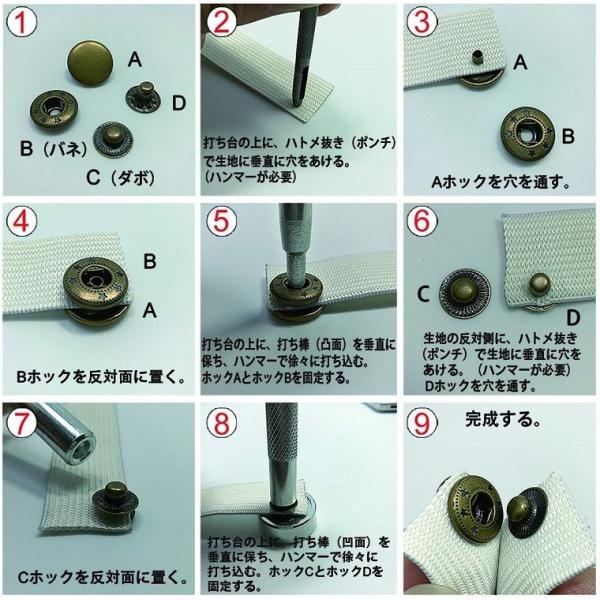 1
A
D
B（バネ）
C（ダボ）

2
打ち台の上に、ハトメ抜き（ポンチ）で生地に垂直に穴をあける。（ハンマーが必要）

3
A
B
Aホックを穴を通す。

4
B
A
Bホックを反対面に置く。

5
打ち台の上に、打ち棒（凸面）を垂直に保ち、ハンマーで徐々に打ち込む。ホックAとホックBを固定する。

6
C
D
生地の反対側に、ハトメ抜き（ポンチ）で生地に垂直に穴をあける。（ハンマーが必要）Dホックを穴を通す。

7
Cホックを反対面に置く。

8
打ち台の上に、打ち棒（凹面）を垂直に保ち、ハンマーで徐々に打ち込む。ホックCとホックDを固定する。

9
完成する。