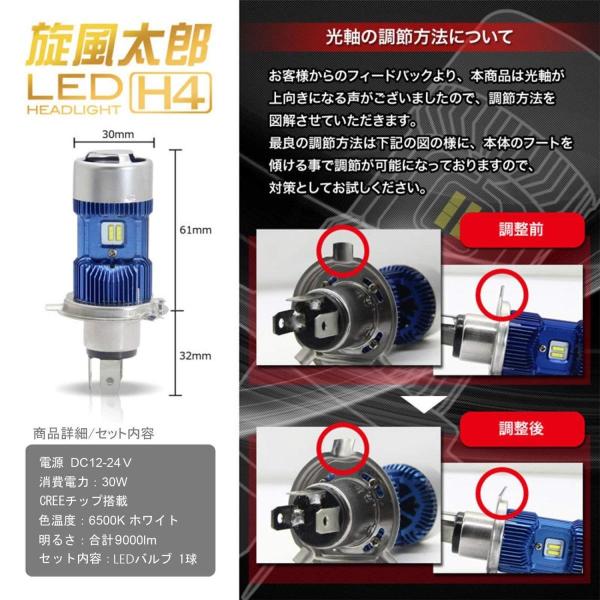 旋風太郎
LED HEADLIGHT H4

30mm

61mm

32mm

商品詳細/セット内容

電源 DC12-24V
消費電力：30W
CREEチップ搭載
色温度：6500K ホワイト
明るさ：合計9000lm
セット内容：LEDバルブ 1球

光軸の調節方法について

お客様からのフィードバックより、本商品は光軸が上向きになる声がございましたので、調節方法を図解させていただきます。
最良の調節方法は下記の図の様に、本体のフートを傾ける事で調節が可能になっておりますので、対策としてお試しください。

調整前

調整後