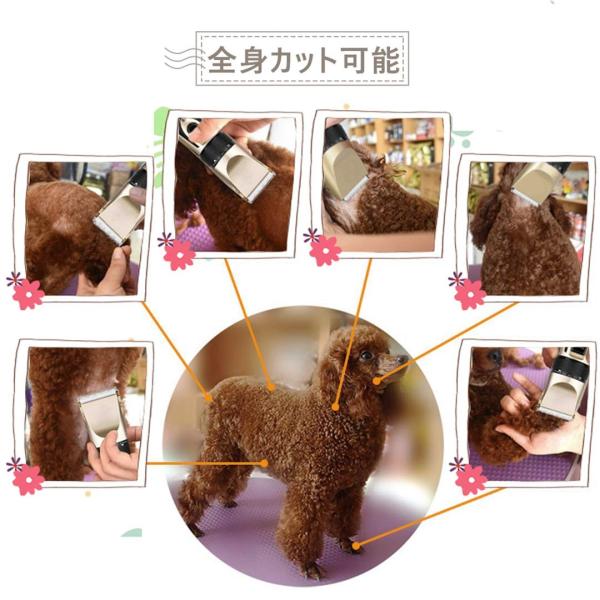 全身カット可能