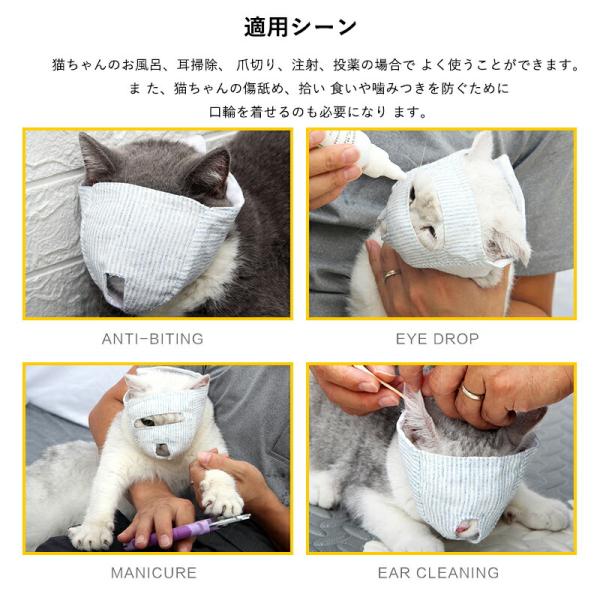 適用シーン

猫ちゃんのお風呂、耳掃除、 爪切り、注射、投薬の場合で よく使うことができます。
ま た、猫ちゃんの傷舐め、拾い 食いや噛みつきを防ぐために
口輪を着せるのも必要になり ます。

ANTI-BITING

EYE DROP

MANICURE

EAR CLEANING