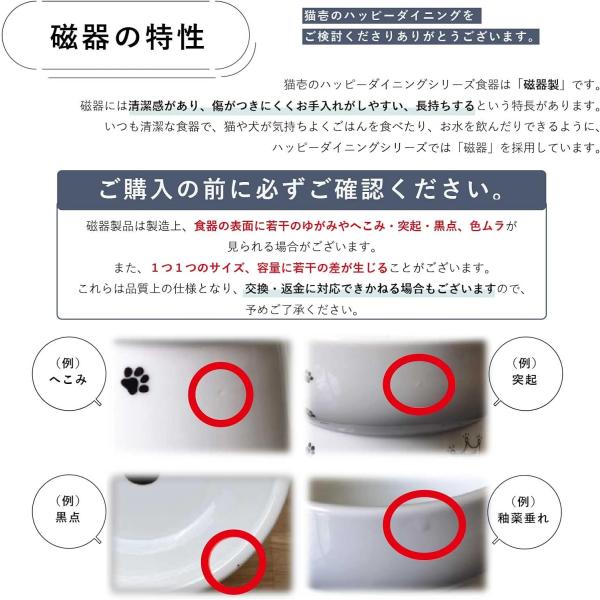 磁器の特性

猫壱のハッピーダイニングを
ご検討くださりありがとうございます。

猫壱のハッピーダイニングシリーズ食器は「磁器製」です。
磁器には清潔感があり、傷がつきにくくお手入れがしやすい、長持ちするという特長があります。
いつも清潔な食器で、猫や犬が気持ちよくごはんを食べたり、お水を飲んだりできるように、
ハッピーダイニングシリーズでは「磁器」を採用しています。

ご購入の前に必ずご確認ください。

磁器製品は製造上、食器の表面に若干のゆがみやへこみ・突起・黒点、色ムラが
見られる場合がございます。
また、１つ１つのサイズ、容量に若干の差が生じることがございます。
これらは品質上の仕様となり、交換・返金に対応できかねる場合もございますので、
予めご了承ください。

（例）
へこみ

（例）
突起

（例）
黒点

（例）
釉薬垂れ