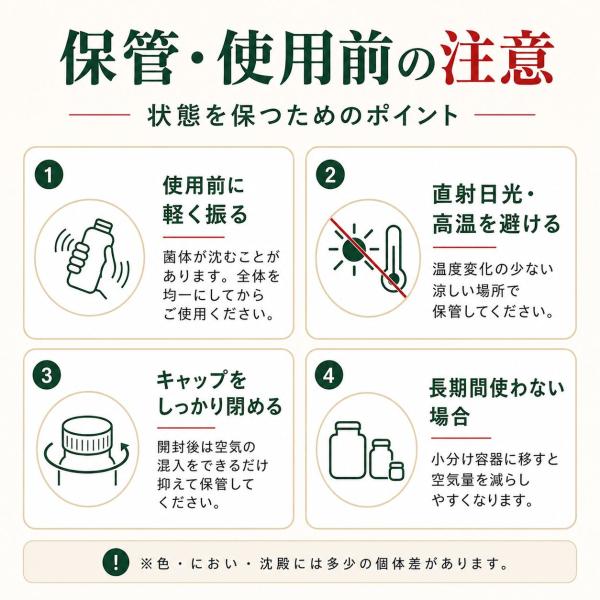 保管・使用前の注意

状態を保つためのポイント

1

使用前に軽く振る

菌体が沈むことがあります。全体を均一にしてからご使用ください。

2

直射日光・高温を避ける

温度変化の少ない涼しい場所で保管してください。

3

キャップをしっかり閉める

開封後は空気の混入をできるだけ抑えて保管してください。

4

長期間使わない場合

小分け容器に移すと空気量を減らしやすくなります。

!

※色・におい・沈殿には多少の個体差があります。