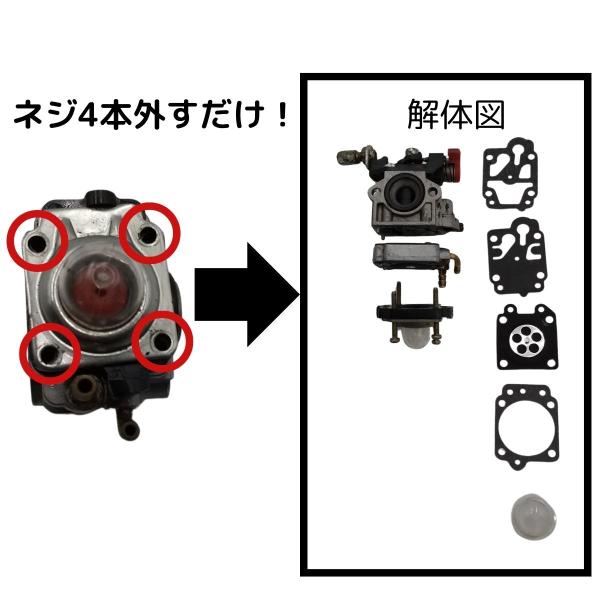 ネジ4本外すだけ！

解体図